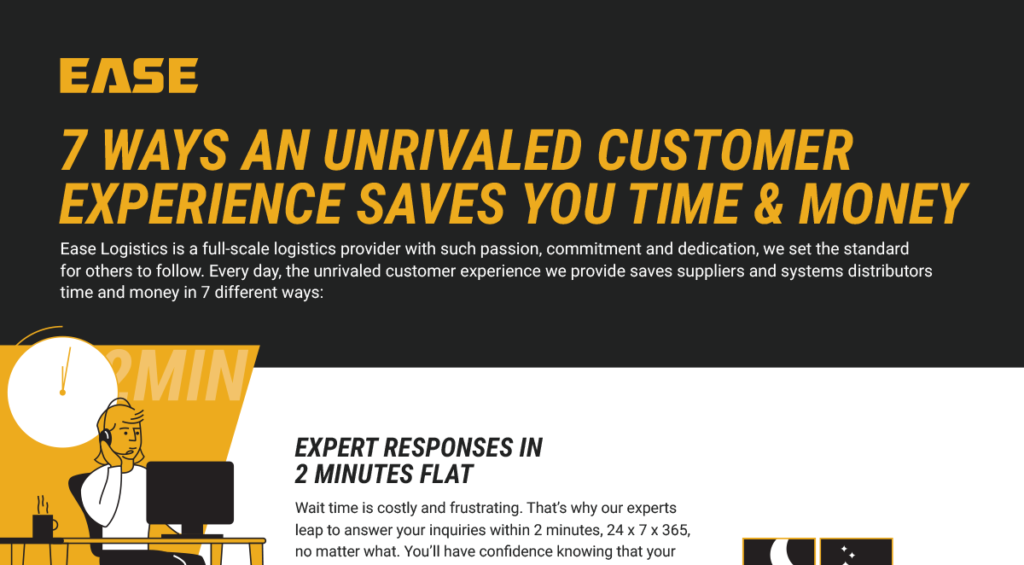 EASE

7 WAYS AN UNRIVALED CUSTOMER EXPERIENCE SAVES YOU TIME & MONEY

Ease Logistics is a full-scale logistics provider with such passion, commitment and dedication, we set the standard for others to follow. Every day, the unrivaled customer experience we provide saves suppliers and systems distributors time and money in 7 different ways:

2MIN

EXPERT RESPONSES IN 2 MINUTES FLAT

Wait time is costly and frustrating. That's why our experts leap to answer your inquiries within 2 minutes, 24 x 7 x 365, no matter what. You'll have confidence knowing that your